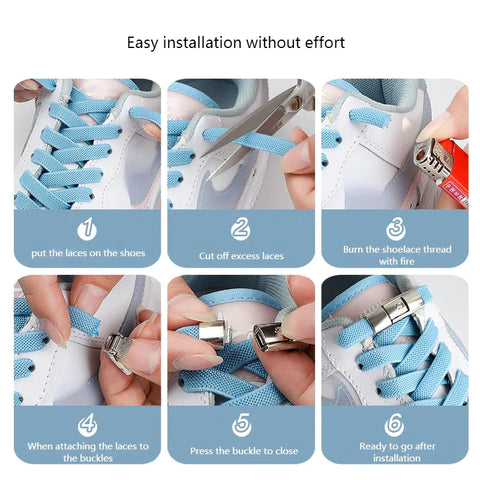 Easy installation without effort

1
put the laces on the shoes

2
Cut off excess laces

3
Burn the shoelace thread with fire

4
When attaching the laces to the buckles

5
Press the buckle to close

6
Ready to go after installation